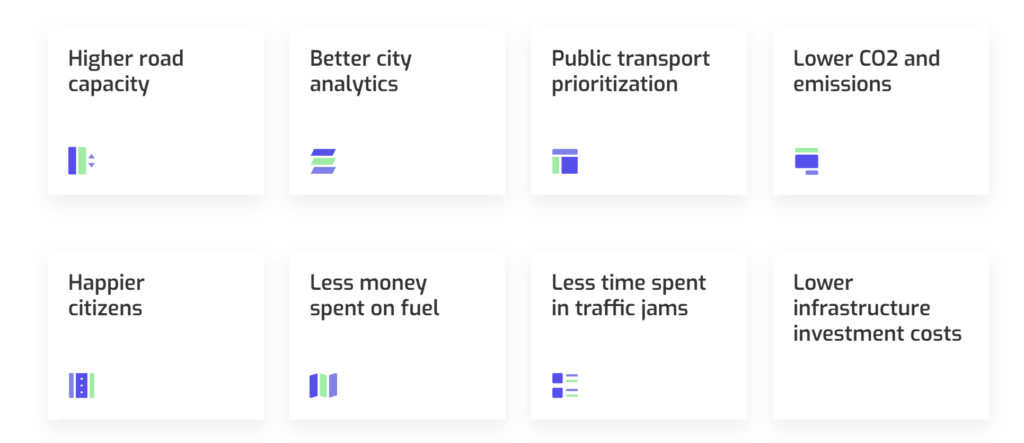 Higher road capacity

Better city analytics

Public transport prioritization

Lower CO2 and emissions

Happier citizens

Less money spent on fuel

Less time spent in traffic jams

Lower infrastructure investment costs